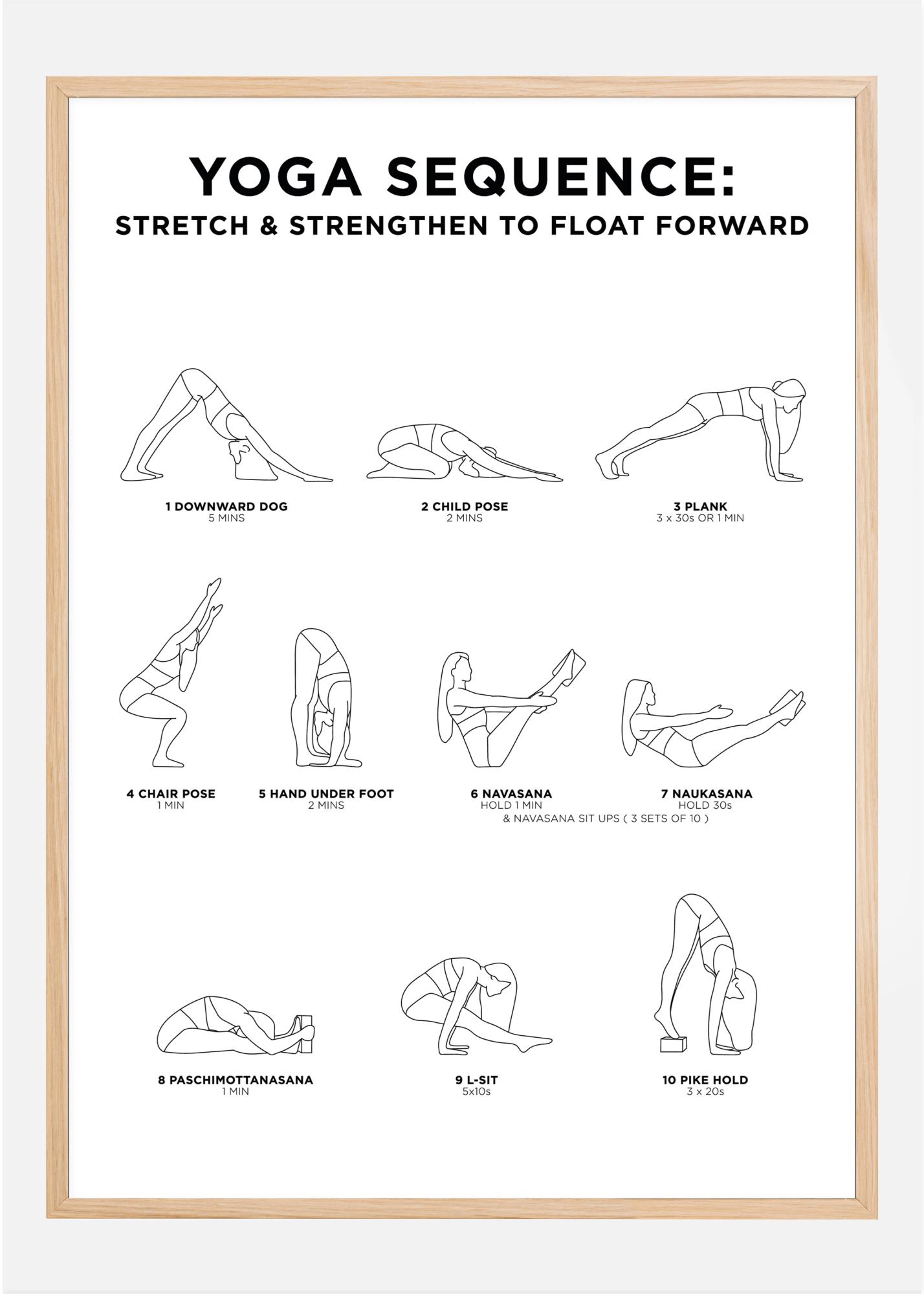 YOGA SEQUENCE:
STRETCH & STRENGTHEN TO FLOAT FORWARD

1 DOWNWARD DOG
5 MINS

2 CHILD POSE
2 MINS

3 PLANK
3 x 30s OR 1 MIN

4 CHAIR POSE
1 MIN

5 HAND UNDER FOOT
2 MINS

6 NAVASANA
HOLD 1 MIN

7 NAUKASANA
HOLD 30s

& NAVASANA SIT UPS ( 3 SETS OF 10 )

8 PASCHIMOTTANASANA
1 MIN

9 L-SIT
5x10s

10 PIKE HOLD
3 x 20s